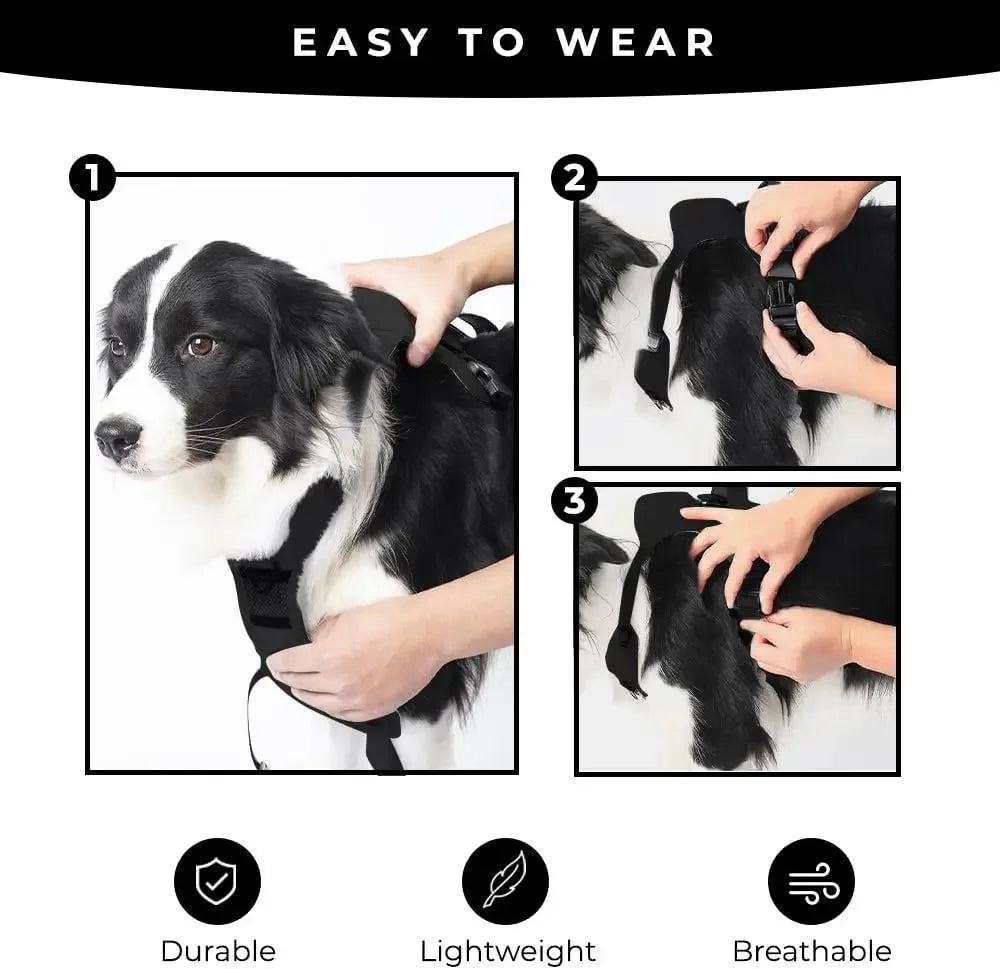 EASY TO WEAR

1

2

3

Durable

Lightweight

Breathable