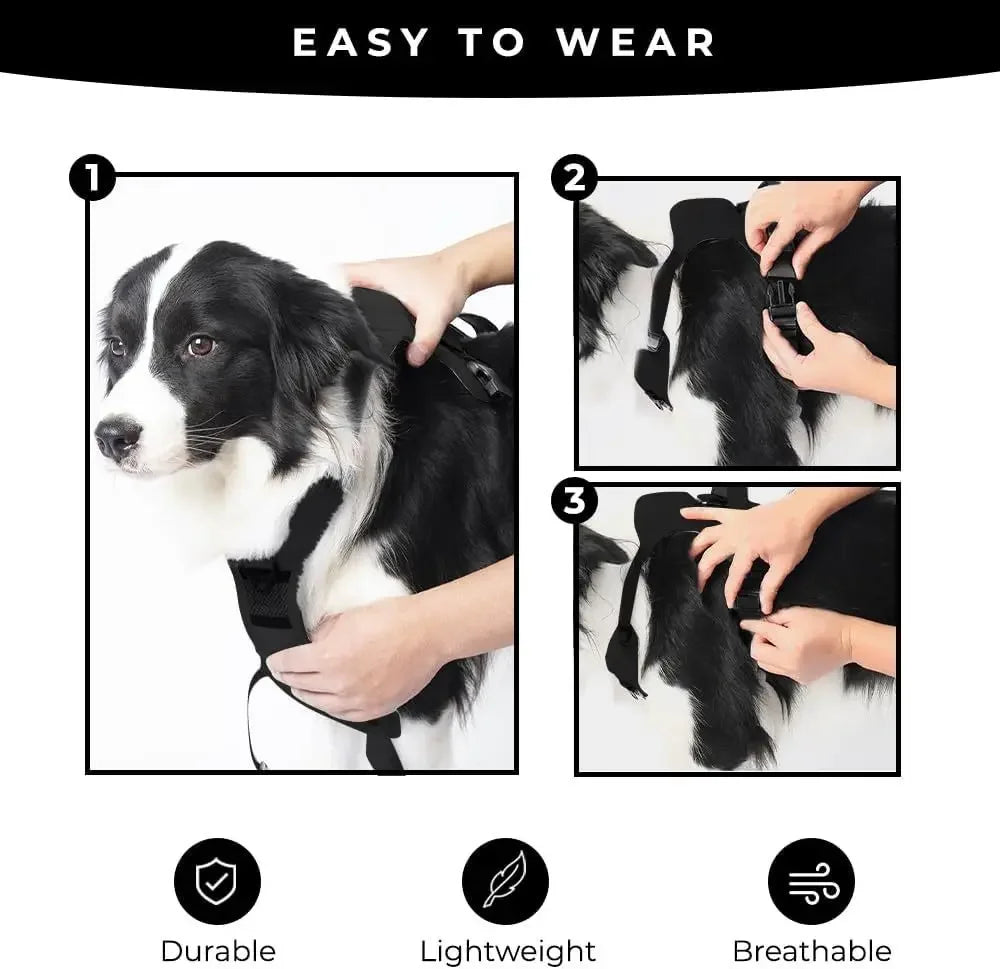 EASY TO WEAR

1

2

3

Durable

Lightweight

Breathable